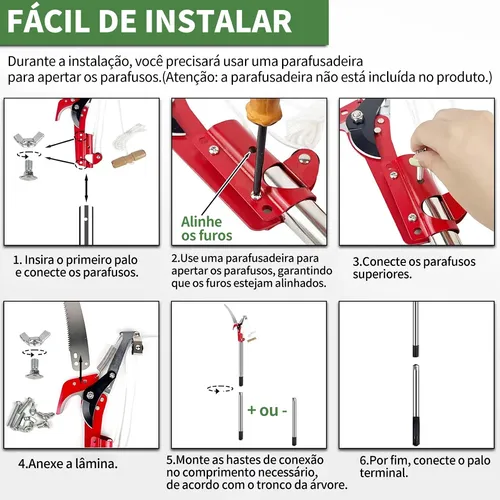 FÁCIL DE INSTALAR

Durante a instalação, você precisará usar uma parafusadeira para apertar os parafusos.(Atenção: a parafusadeira não está incluída no produto.)

Alinhe os furos

1. Insira o primeiro palo e conecte os parafusos.

2.Use uma parafusadeira para apertar os parafusos, garantindo que os furos estejam alinhados.

3.Conecte os parafusos superiores.

+ ou -

4.Anexe a lâmina.

5.Monte as hastes de conexão no comprimento necessário, de acordo com o tronco da árvore.

6.Por fim, conecte o palo terminal.