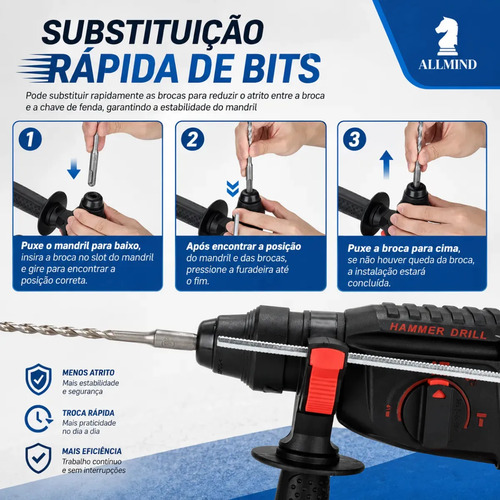 SUBSTITUIÇÃO RÁPIDA DE BITS

ALLMIND

Pode substituir rapidamente as brocas para reduzir o atrito entre a broca e a chave de fenda, garantindo a estabilidade do mandril

1

Puxe o mandril para baixo, insira a broca no slot do mandril e gire para encontrar a posição correta.

2

Após encontrar a posição do mandril e das brocas, pressione a furadeira até o fim.

3

Puxe a broca para cima, se não houver queda da broca, a instalação estará concluída.

HAMMER DRILL

MENOS ATRITO
Mais estabilidade e segurança

TROCA RÁPIDA
Mais praticidade no dia a dia

MAIS EFICIÊNCIA
Trabalho contínuo e sem interrupções