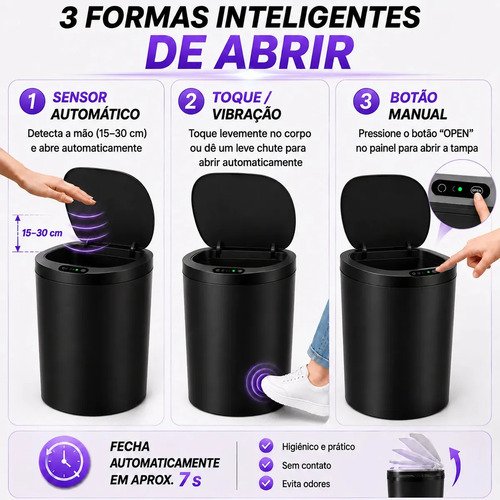 3 FORMAS INTELIGENTES
DE ABRIR

1 SENSOR AUTOMÁTICO
Detecta a mão (15–30 cm) e abre automaticamente

15–30 cm

2 TOQUE / VIBRAÇÃO
Toque levemente no corpo ou dê um leve chute para abrir automaticamente

3 BOTÃO MANUAL
Pressione o botão "OPEN" no painel para abrir a tampa

OPEN

FECHA AUTOMATICAMENTE EM APROX. 7 s

Higiênico e prático
Sem contato
Evita odores