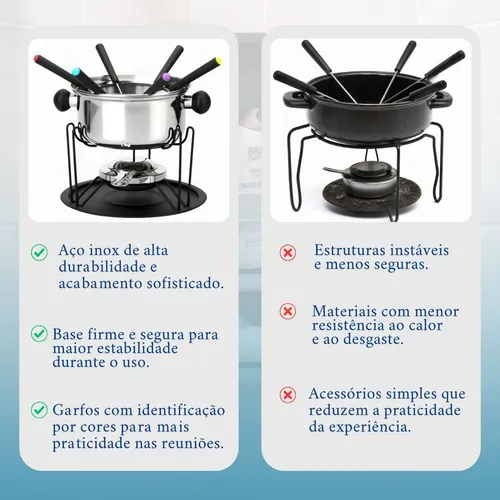 Aço inox de alta durabilidade e acabamento sofisticado.

Base firme e segura para maior estabilidade durante o uso.

Garfos com identificação por cores para mais praticidade nas reuniões.

Estruturas instáveis e menos seguras.

Materiais com menor resistência ao calor e ao desgaste.

Acessórios simples que reduzem a praticidade da experiência.