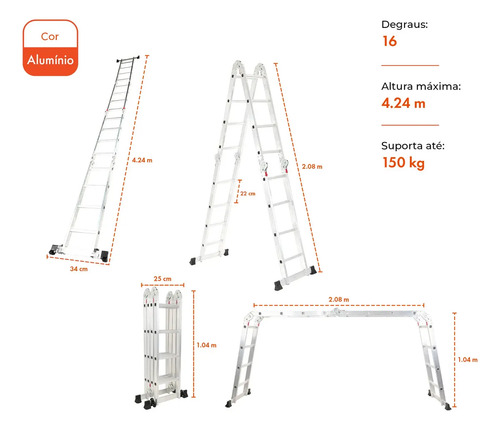 Cor
Alumínio

Degraus:
16

Altura máxima:
4.24 m

Suporta até:
150 kg

4.24 m
34 cm
2.08 m
22 cm
25 cm
1.04 m
2.08 m
1.04 m