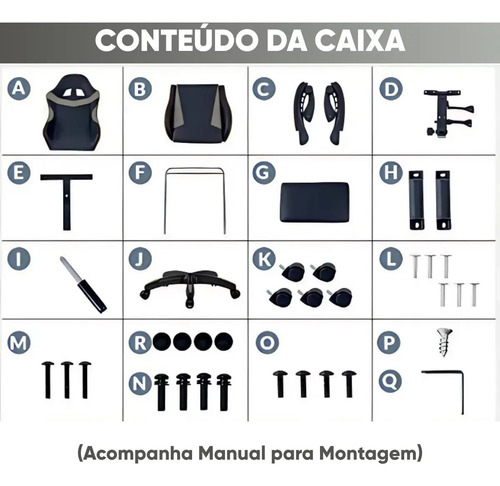 CONTEÚDO DA CAIXA

A

B

C

D

E

F

G

H

I

J

K

L

M

R

N

O

P

Q

(Acompanha Manual para Montagem)