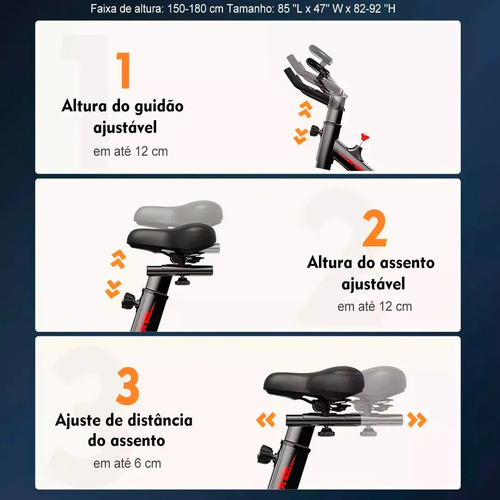 Faixa de altura: 150-180 cm Tamanho: 85 "L x 47" W x 82-92 "H

1

Altura do guidão ajustável

em até 12 cm

2

Altura do assento ajustável

em até 12 cm

3

Ajuste de distância do assento

em até 6 cm